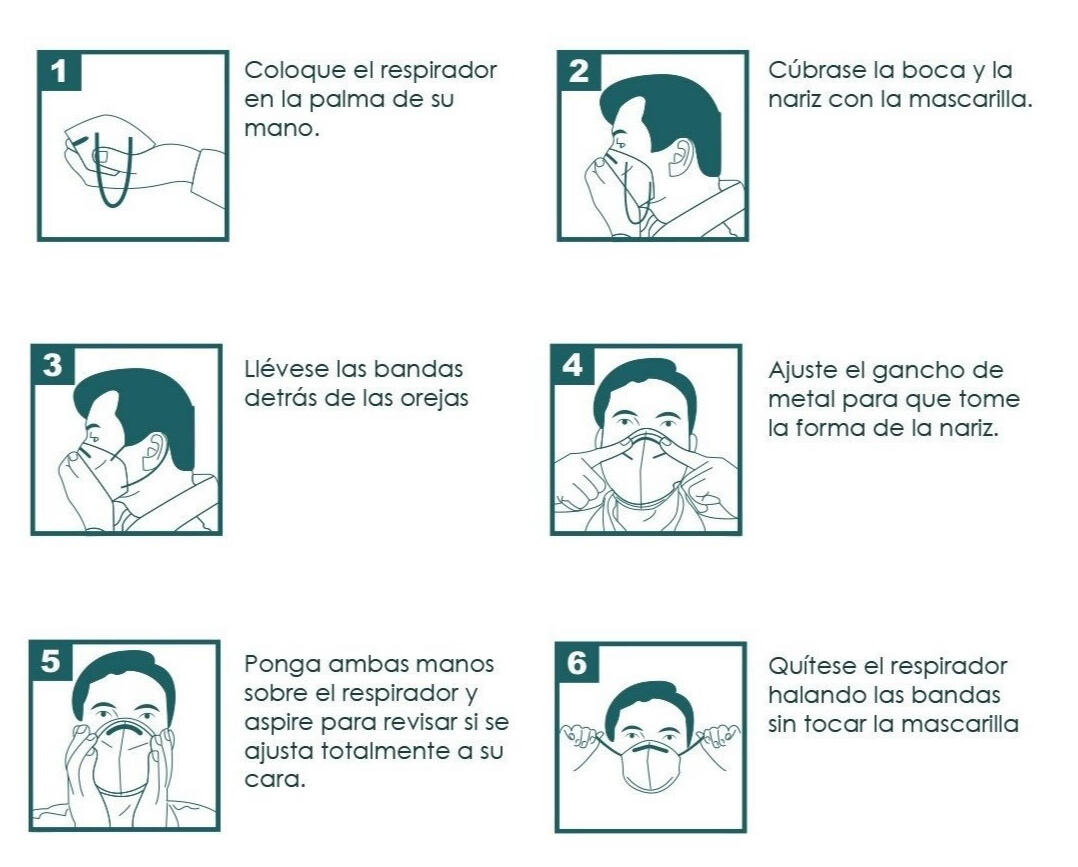 1

Coloque el respirador en la palma de su mano.

2

Cúbrase la boca y la nariz con la mascarilla.

3

Llévese las bandas detrás de las orejas

4

Ajuste el gancho de metal para que tome la forma de la nariz.

5

Ponga ambas manos sobre el respirador y aspire para revisar si se ajusta totalmente a su cara.

6

Quítese el respirador halando las bandas sin tocar la mascarilla